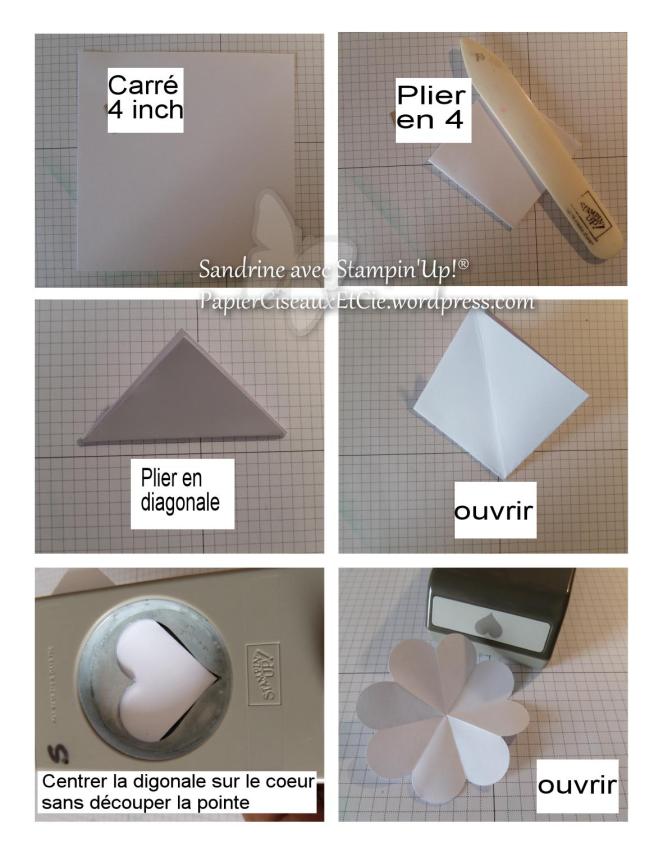 Carré
4 inch

Plier
en 4

Sandrine avec Stampin'Up!®
PapierCiseauxEtCie.wordpress.com

Plier en
diagonale

ouvrir

Centrer la digonale sur le coeur
sans découper la pointe

ouvrir